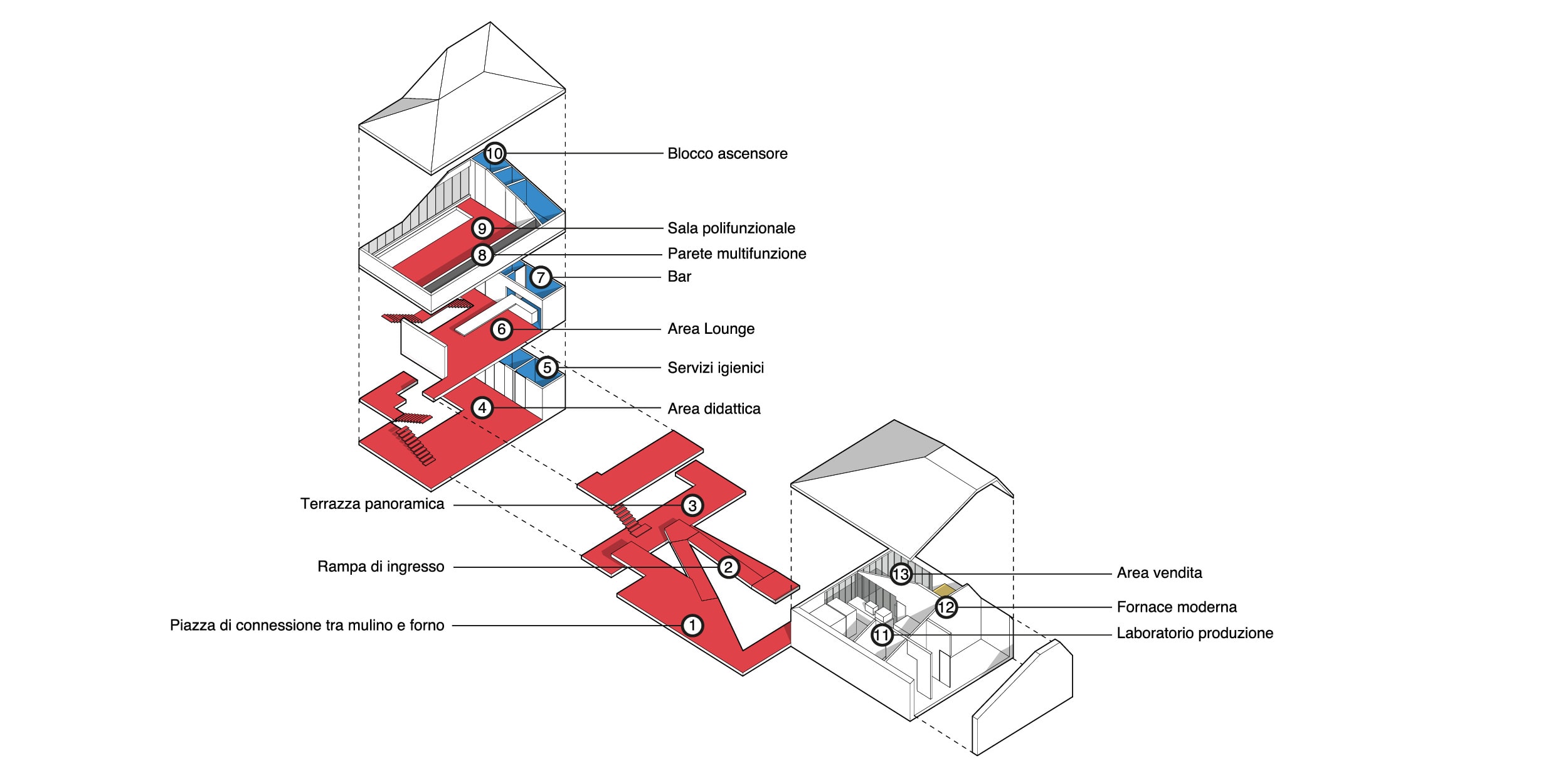 10 Blocco ascensore
9 Sala polifunzionale
8 Parete multifunzione
7 Bar
6 Area Lounge
5 Servizi igienici
4 Area didattica
Terrazza panoramica 3
Rampa di ingresso 2
Piazza di connessione tra mulino e forno 1
13 Area vendita
12 Fornace moderna
11 Laboratorio produzione