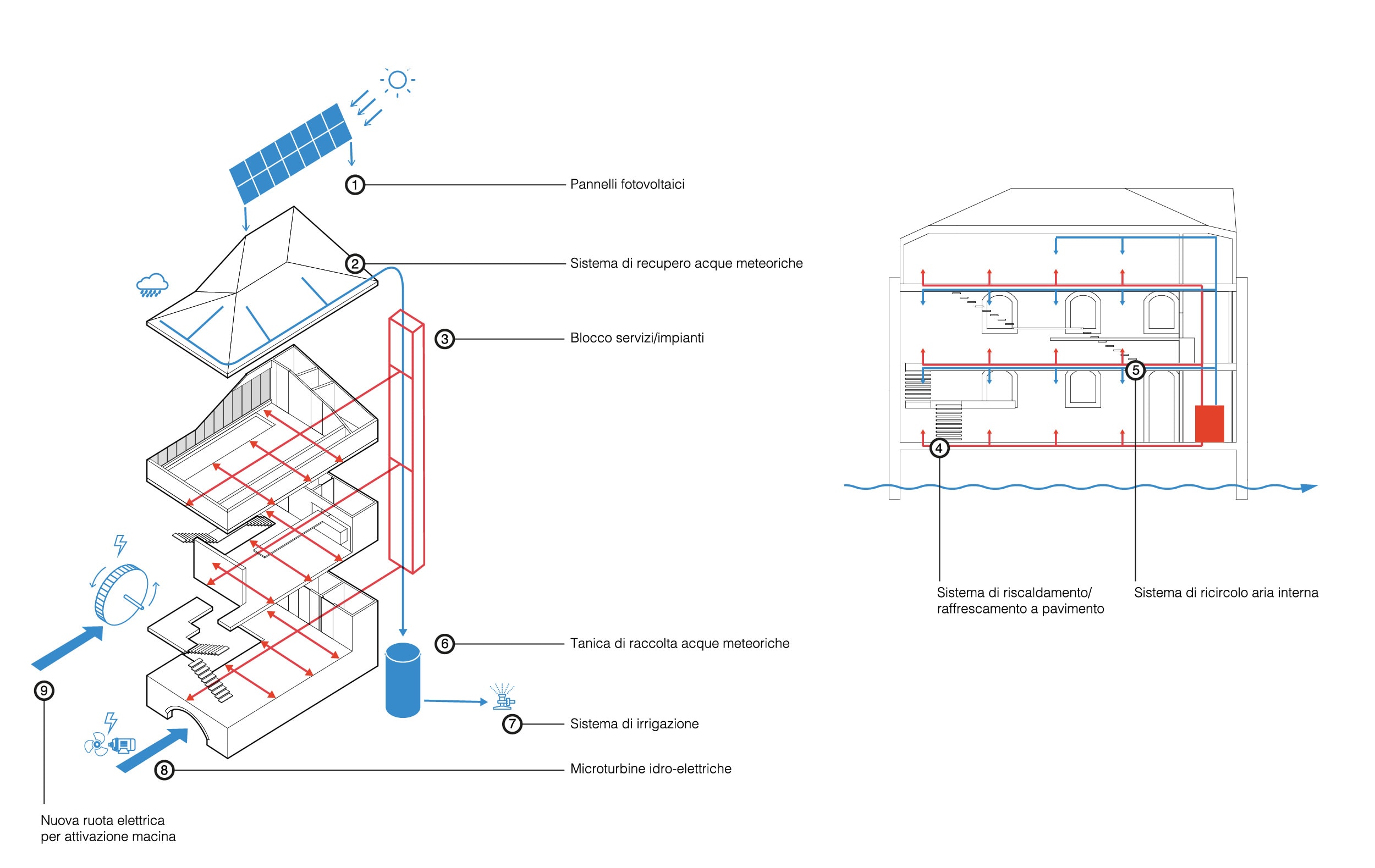 1 Pannelli fotovoltaici

2 Sistema di recupero acque meteoriche

3 Blocco servizi/impianti

6 Tanica di raccolta acque meteoriche

7 Sistema di irrigazione

8 Microturbine idro-elettriche

9 Nuova ruota elettrica per attivazione macina

5

4

Sistema di riscaldamento/ raffrescamento a pavimento

Sistema di ricircolo aria interna